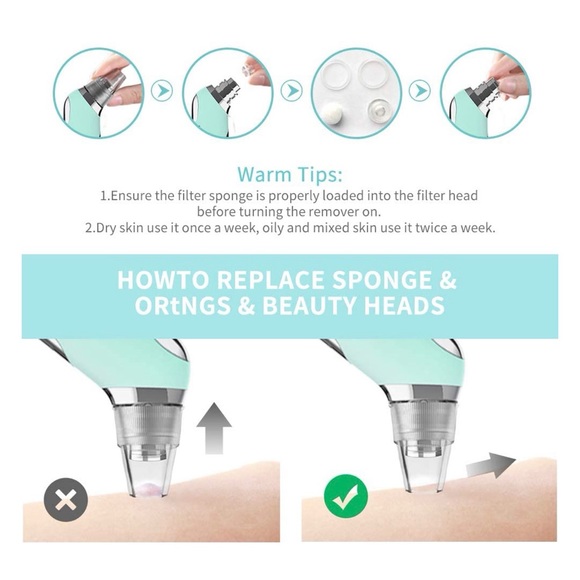 Warm Tips:
1.Ensure the filter sponge is properly loaded into the filter head before turning the remover on.
2.Dry skin use it once a week, oily and mixed skin use it twice a week.

HOWTO REPLACE SPONGE & ORtNGS & BEAUTY HEADS